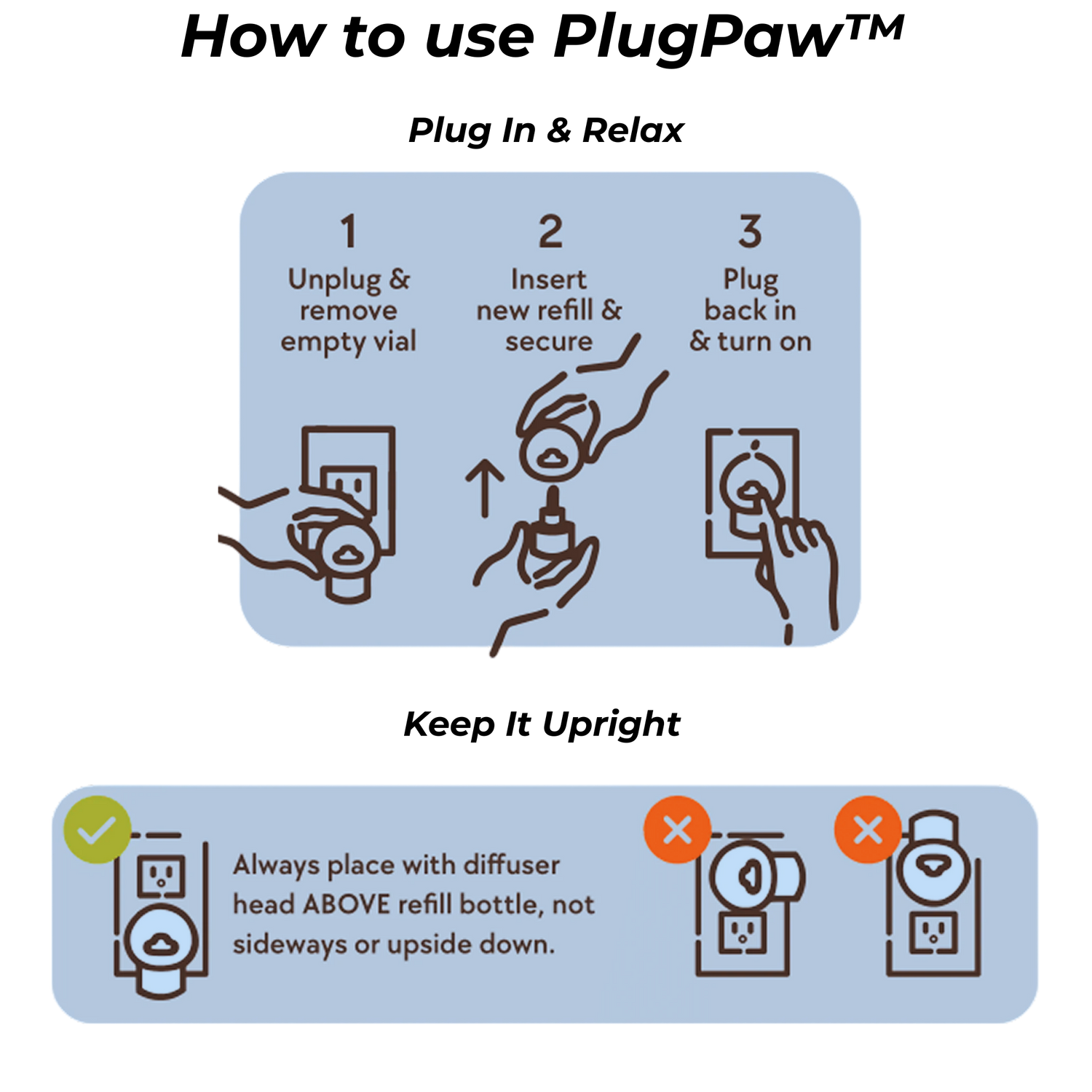 How to use PlugPaw™

Plug In & Relax

1
Unplug & remove empty vial

2
Insert new refill & secure

3
Plug back in & turn on

Keep It Upright

Always place with diffuser head ABOVE refill bottle, not sideways or upside down.